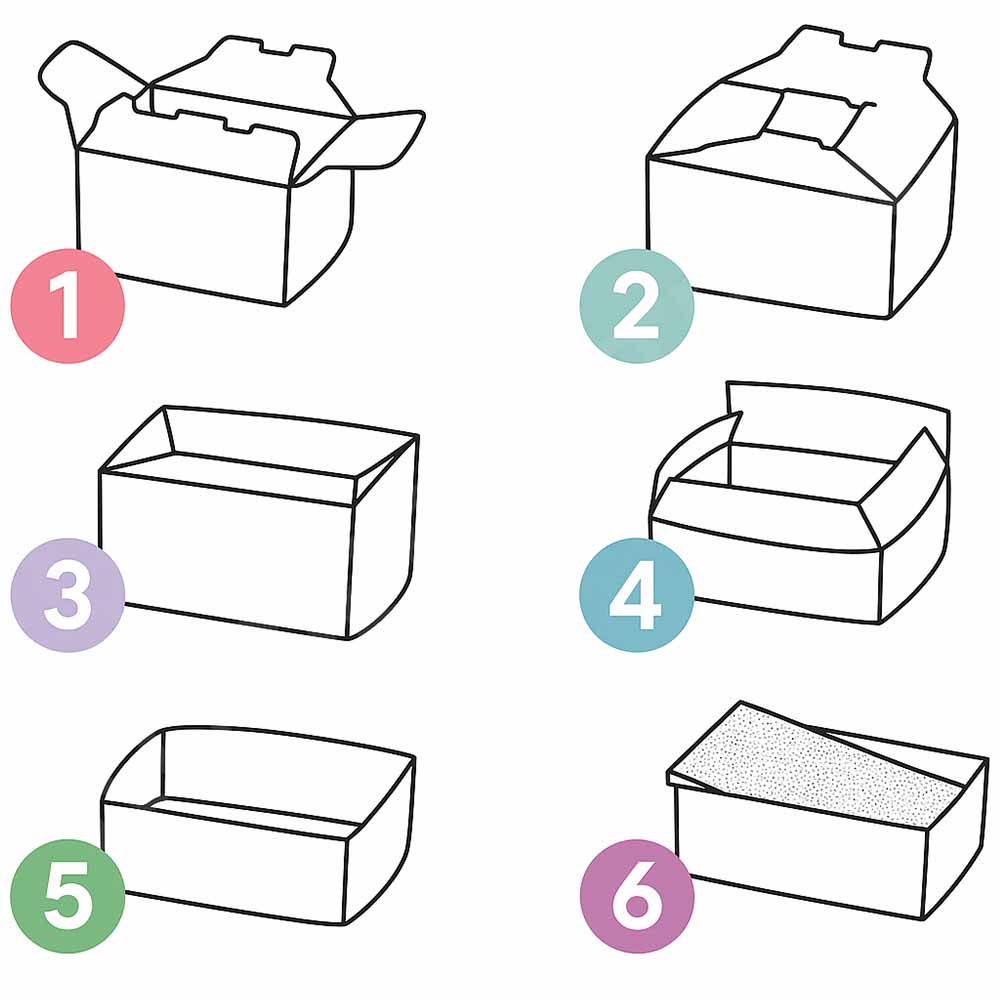 1

2

3

4

5

6