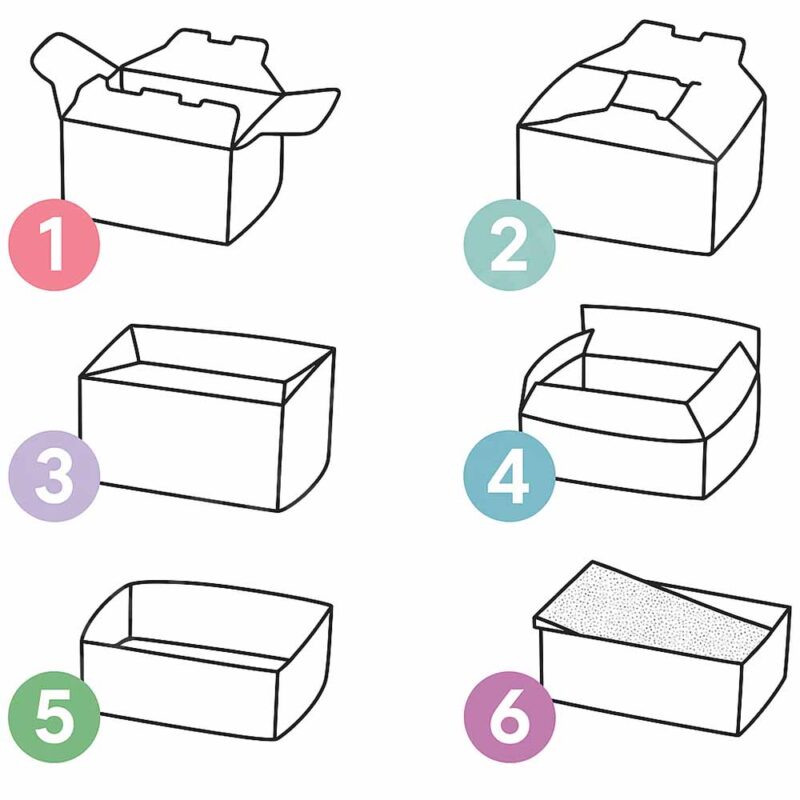 1

2

3

4

5

6